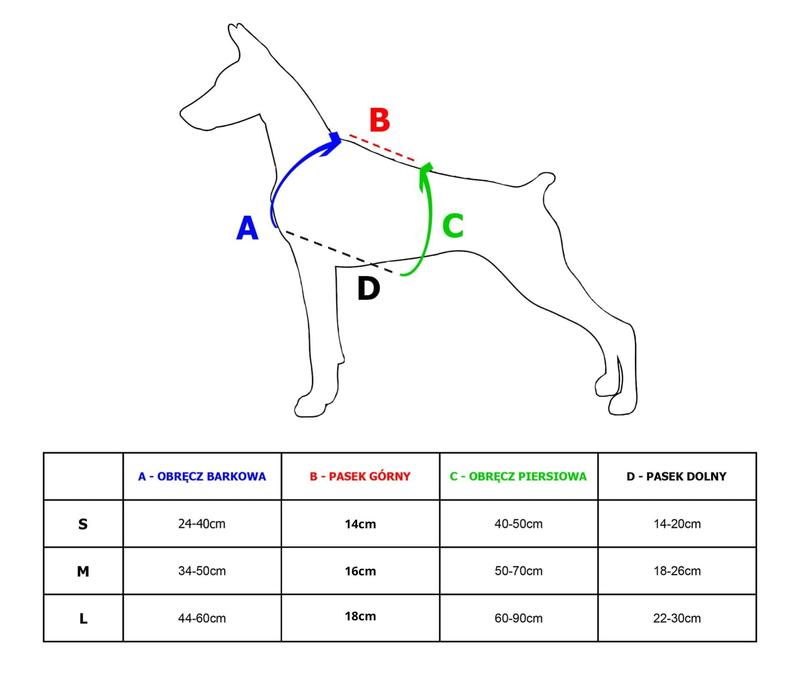 B

A

C

D

|  | A - OBRĘCZ BARKOWA | B - PASEK GÓRNY | C - OBRĘCZ PIERSIOWA | D - PASEK DOLNY |
|---|---|---|---|---|
| S | 24-40cm | 14cm | 40-50cm | 14-20cm |
| M | 34-50cm | 16cm | 50-70cm | 18-26cm |
| L | 44-60cm | 18cm | 60-90cm | 22-30cm |